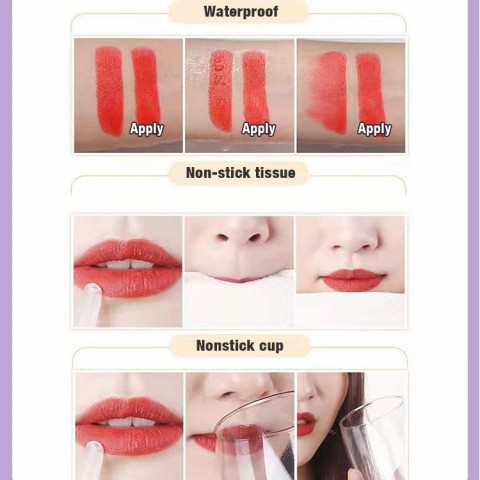 Waterproof

Apply

Apply

Apply

Non-stick tissue

Nonstick cup